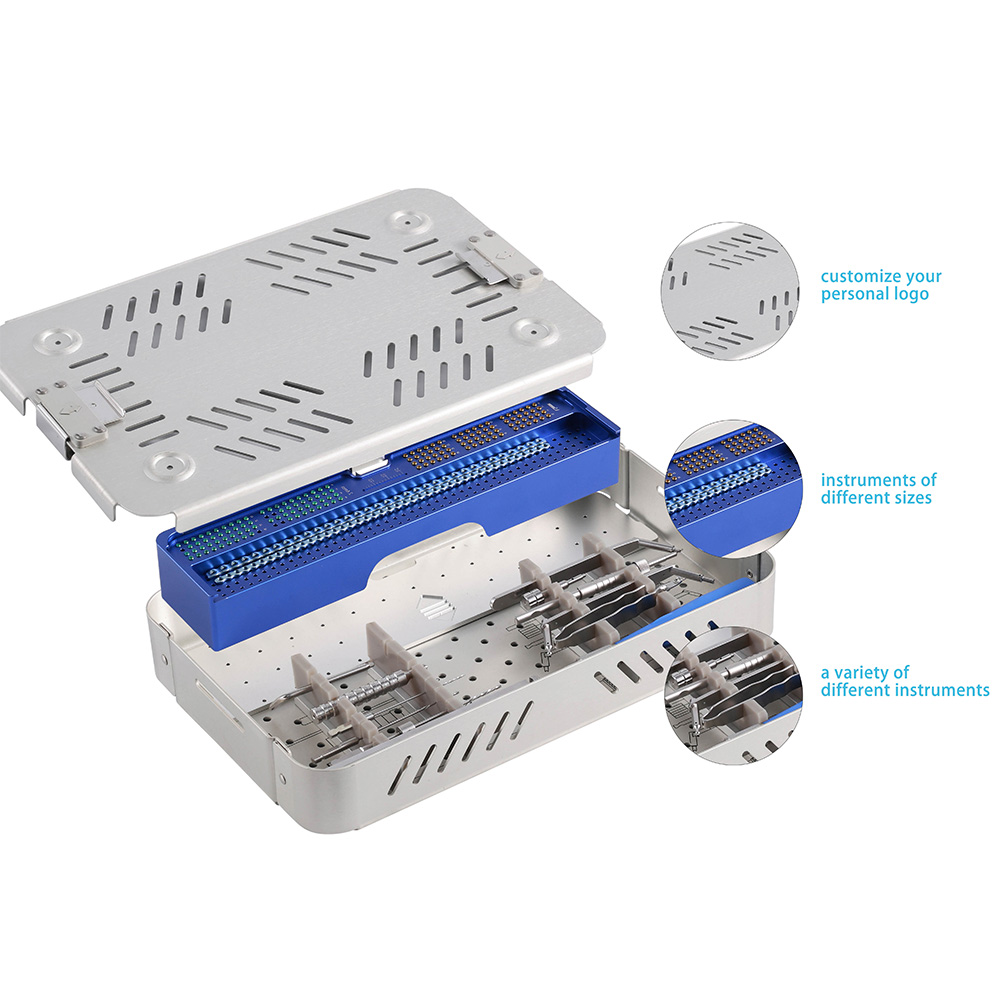 customize your personal logo

instruments of different sizes

a variety of different instruments